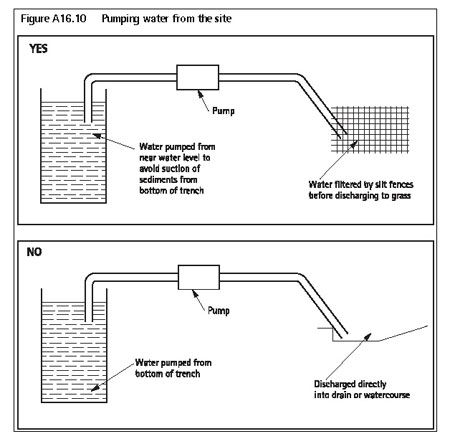 Figure A16.10 Pumping water from the site

YES

Pump

Water pumped from near water level to avoid suction of sediments from bottom of trench

Water filtered by silt fences before discharging to grass

NO

Pump

Water pumped from bottom of trench

Discharged directly into drain or watercourse