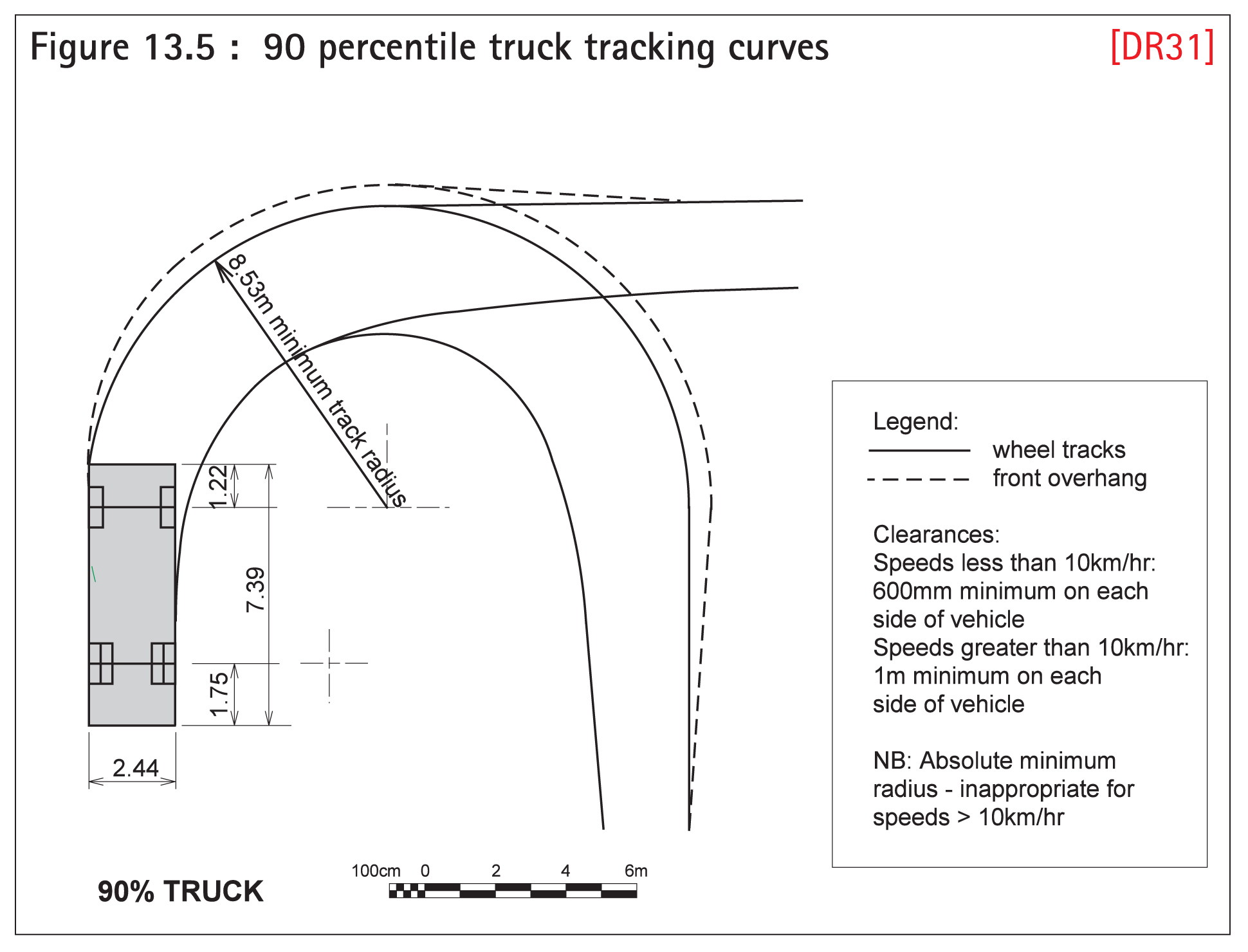 Figure 13.5 : 90 percentile truck tracking curves

[DR31]

8.53m minimum track radius

1.22

7.39

1.75

2.44

Legend:
wheel tracks
front overhang

Clearances:
Speeds less than 10km/hr:
600mm minimum on each side of vehicle
Speeds greater than 10km/hr:
1m minimum on each side of vehicle

NB: Absolute minimum radius - inappropriate for speeds > 10km/hr

90% TRUCK

100cm 0 2 4 6m